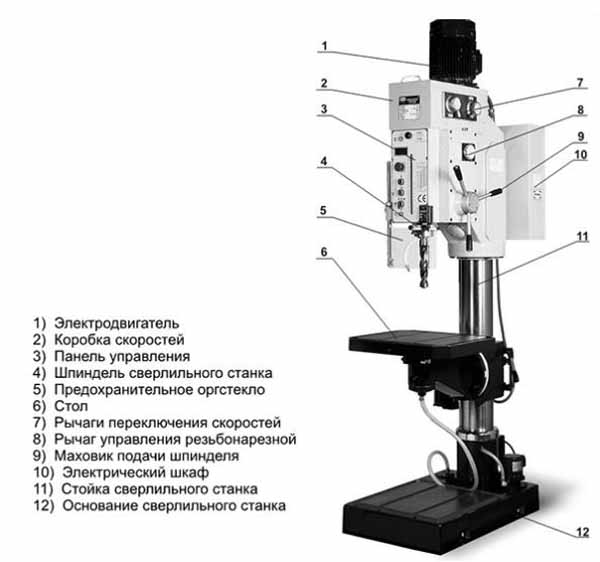 1
2
3
4
5
6
7
8
9
10
11
12

1) Электродвигатель
2) Коробка скоростей
3) Панель управления
4) Шпиндель сверлильного станка
5) Предохранительное оргстекло
6) Стол
7) Рычаги переключения скоростей
8) Рычаг управления резьбонарезной
9) Маховик подачи шпинделя
10) Электрический шкаф
11) Стойка сверлильного станка
12) Основание сверлильного станка